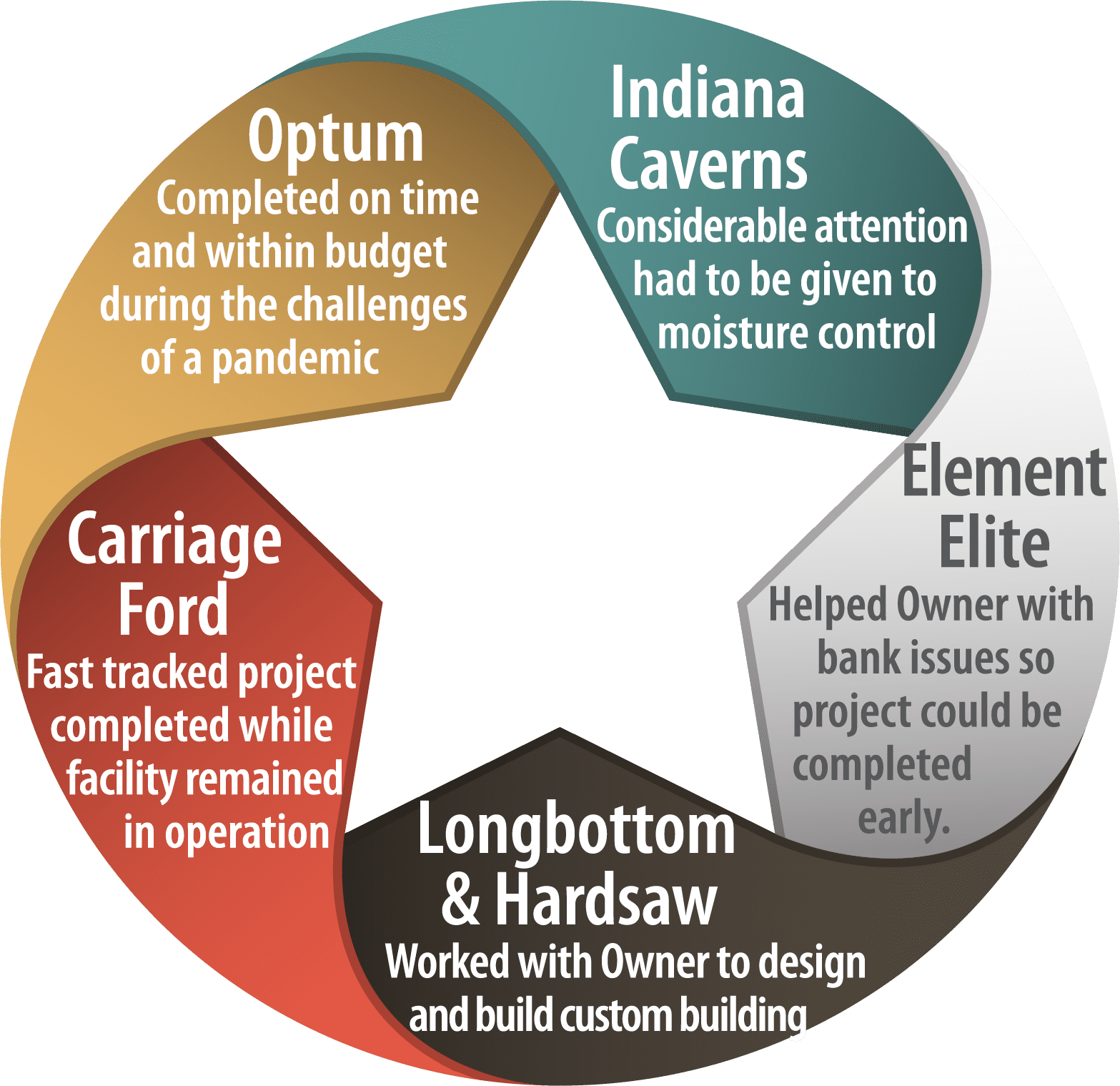 Optum
Completed on time and within budget during the challenges of a pandemic

Indiana Caverns
Considerable attention had to be given to moisture control

Element Elite
Helped Owner with bank issues so project could be completed early.

Longbottom & Hardsaw
Worked with Owner to design and build custom building

Carriage Ford
Fast tracked project completed while facility remained in operation