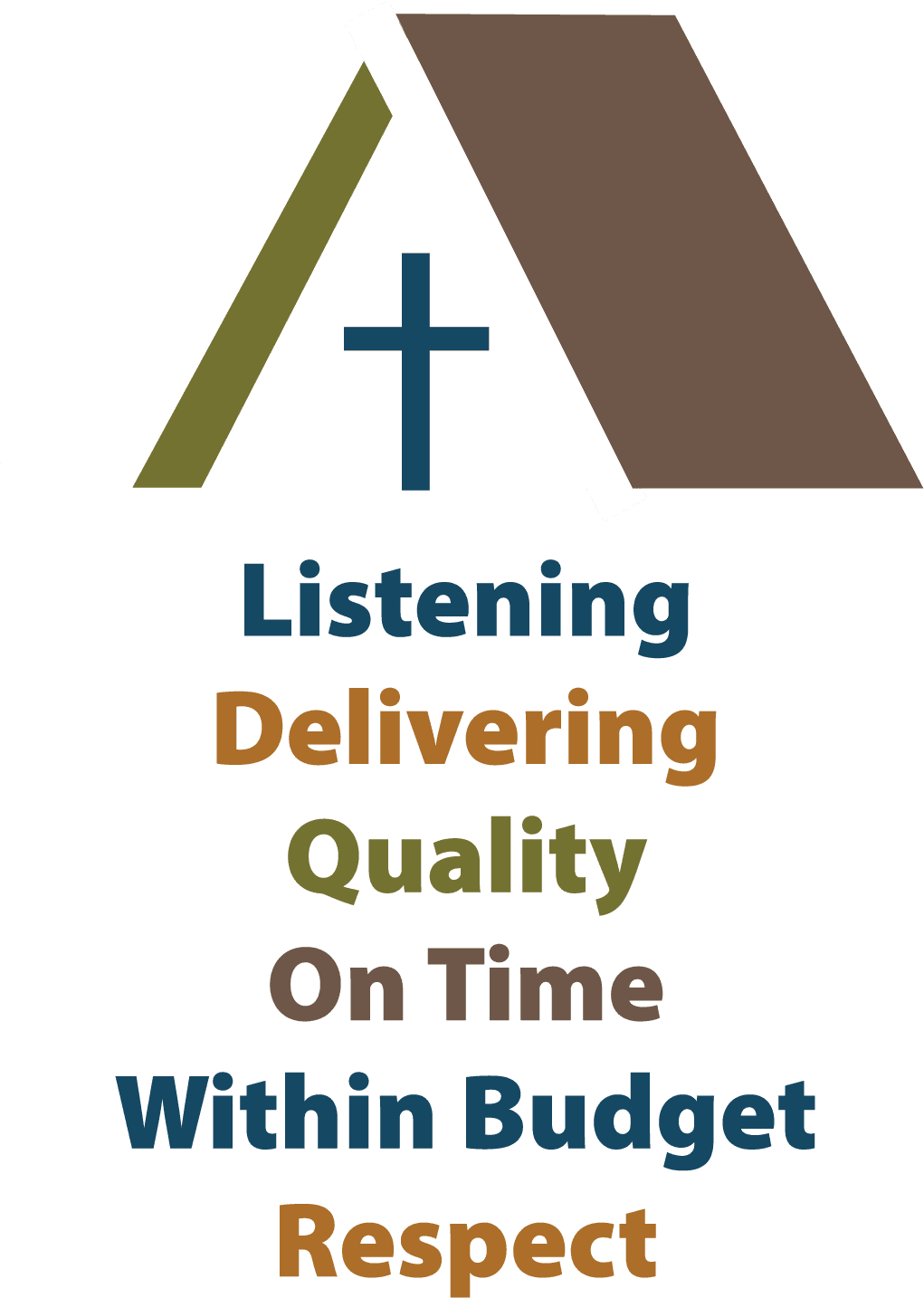 Listening
Delivering
Quality
On Time
Within Budget
Respect